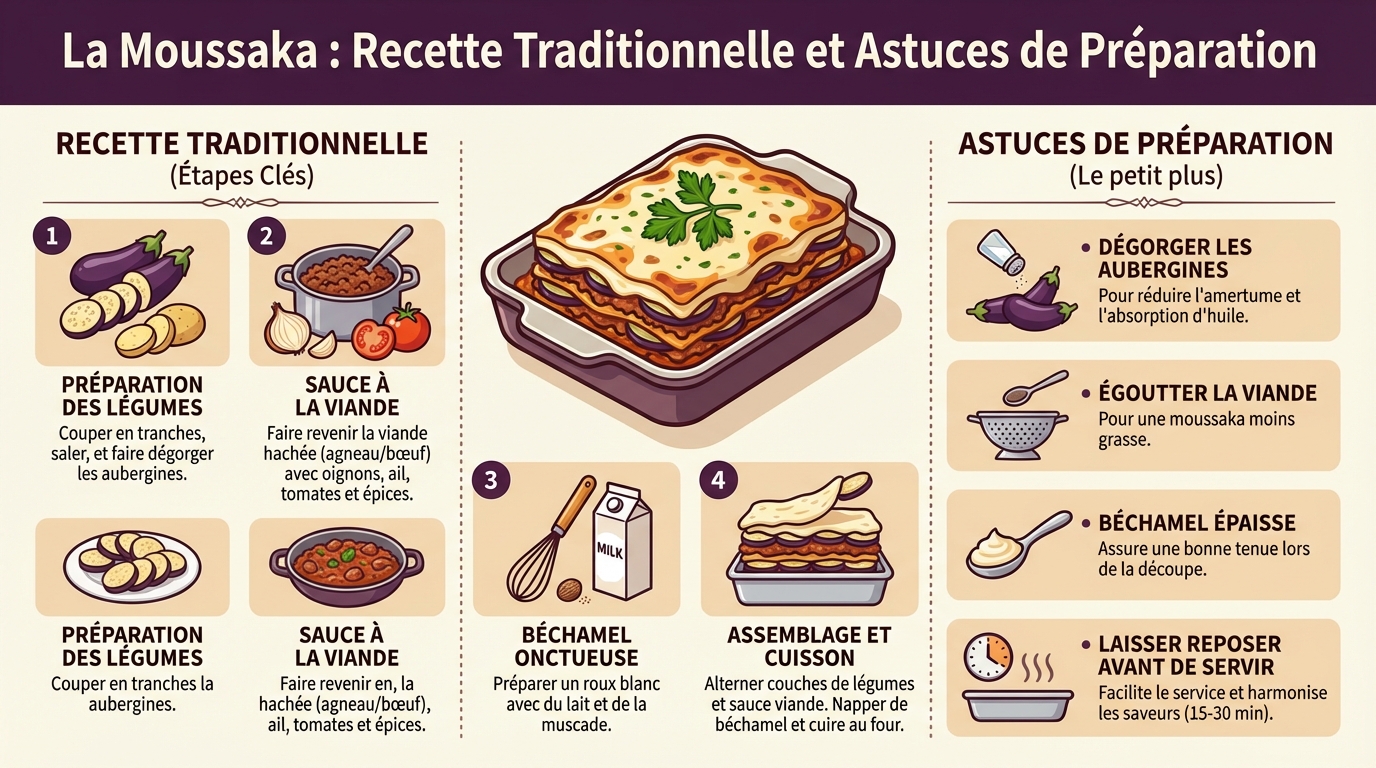 La Moussaka : Recette Traditionnelle et Astuces de Préparation

RECETTE TRADITIONNELLE
(Étapes Clés)

1

PRÉPARATION DES LÉGUMES
Couper en tranches, saler, et faire dégorger les aubergines.

2

SAUCE À LA VIANDE
Faire revenir la viande hachée (agneau/bœuf) avec oignons, ail, tomates et épices.

PRÉPARATION DES LÉGUMES
Couper en tranches la aubergines.

SAUCE À LA VIANDE
Faire revenir en, la hachée (agneau/bœuf), ail, tomates et épices.

3

MILK

BÉCHAMEL ONCTUEUSE
Préparer un roux blanc avec du lait et de la muscade.

4

ASSEMBLAGE ET CUISSON
Alterner couches de légumes et sauce viande. Napper de béchamel et cuire au four.

ASTUCES DE PRÉPARATION
(Le petit plus)

• DÉGORGER LES AUBERGINES
Pour réduire l'amertume et l'absorption d'huile.

• ÉGOUTTER LA VIANDE
Pour une moussaka moins grasse.

• BÉCHAMEL ÉPAISSE
Assure une bonne tenue lors de la découpe.

• LAISSER REPOSER AVANT DE SERVIR
Facilite le service et harmonise les saveurs (15-30 min).